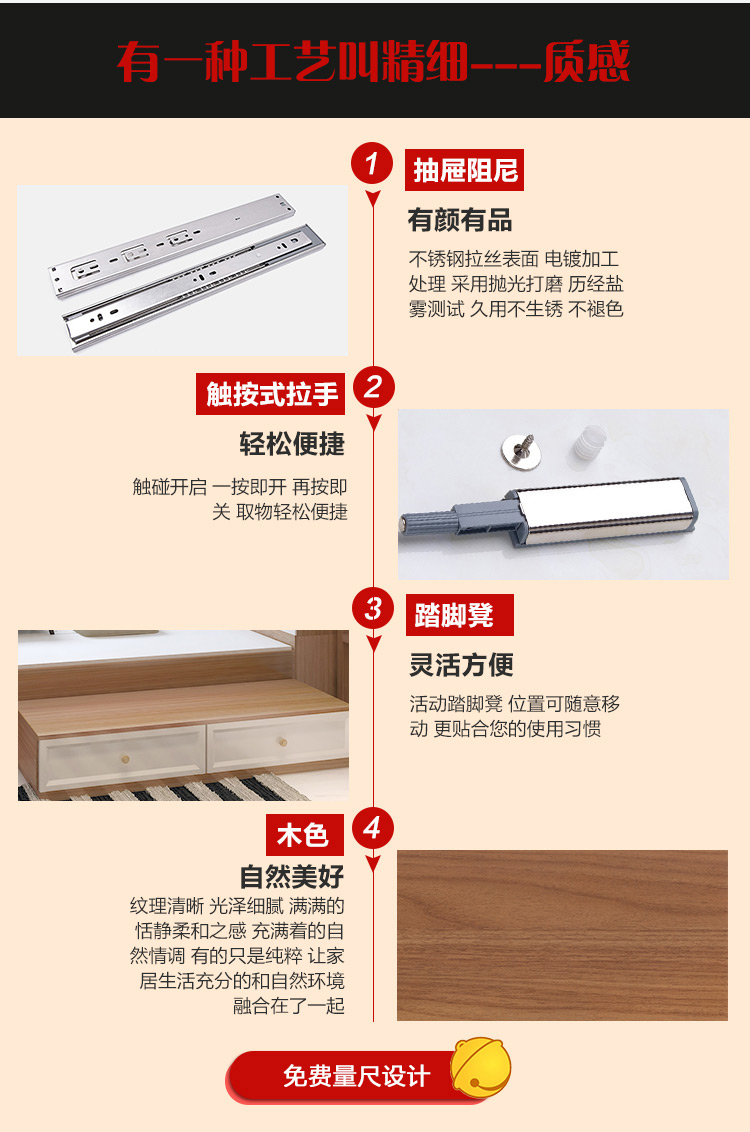 有一种工艺叫精细---质感

1 抽屉阻尼

有颜有品

不锈钢拉丝表面 电镀加工处理 采用抛光打磨 历经盐雾测试 久用不生锈 不褪色

触按式拉手 2

轻松便捷

触碰开启 一按即开 再按即关 取物轻松便捷

3 踏脚凳

灵活方便

活动踏脚凳 位置可随意移动 更贴合您的使用习惯

木色 4

自然美好

纹理清晰 光泽细腻 满满的恬静柔和之感 充满着的自然情调 有的只是纯粹 让家居生活充分的和自然环境融合在了一起

免费量尺设计